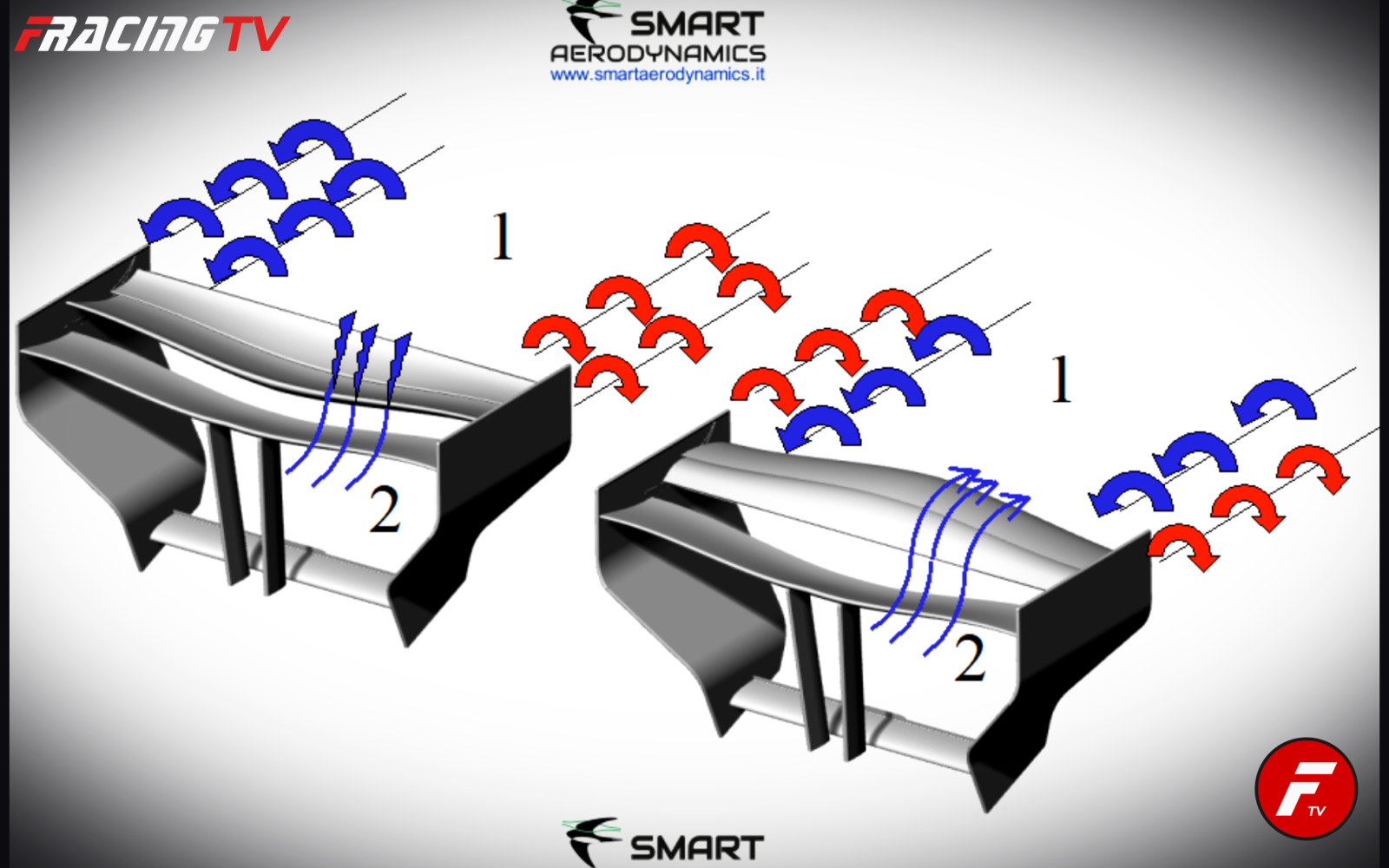 FRACINGTV

SMART
AERODYNAMICS
www.smartaerodynamics.it

1

2

1

2

F TV

SMART